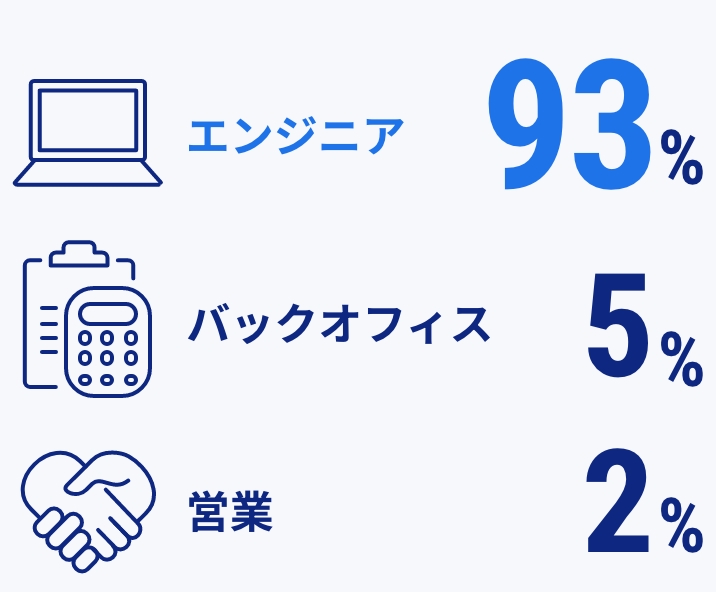 エンジニア 93%

バックオフィス 5%

営業 2%