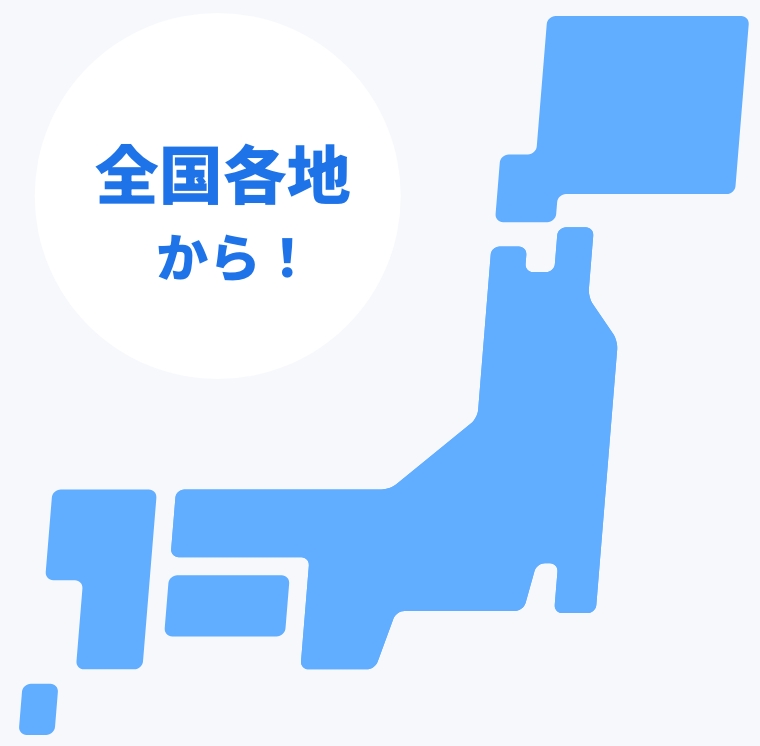 全国各地
から！