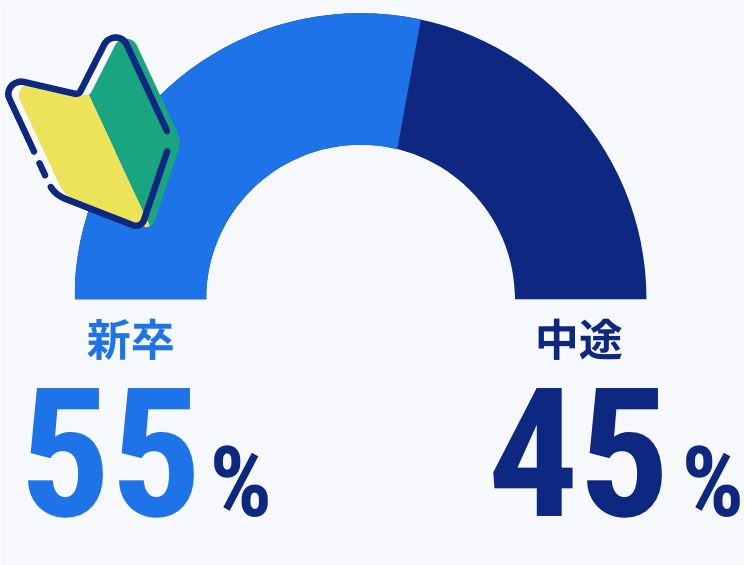 新卒
55%

中途
45%