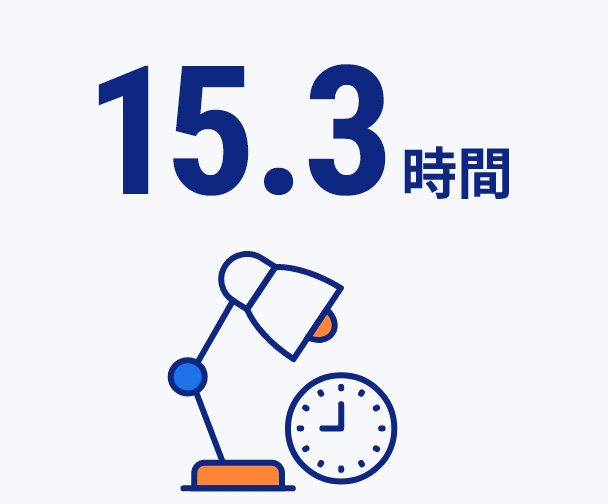 15.3時間