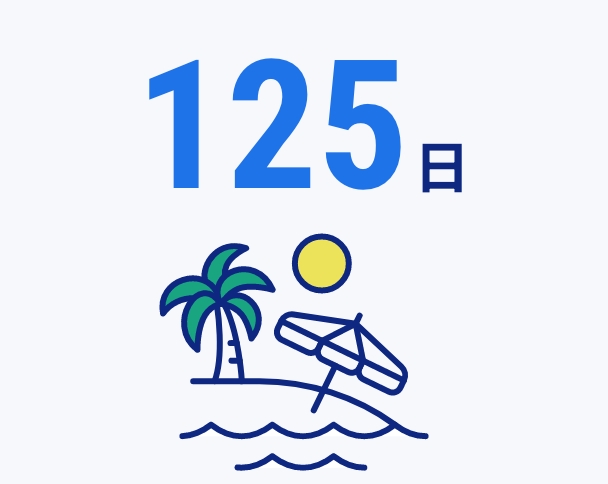 125日