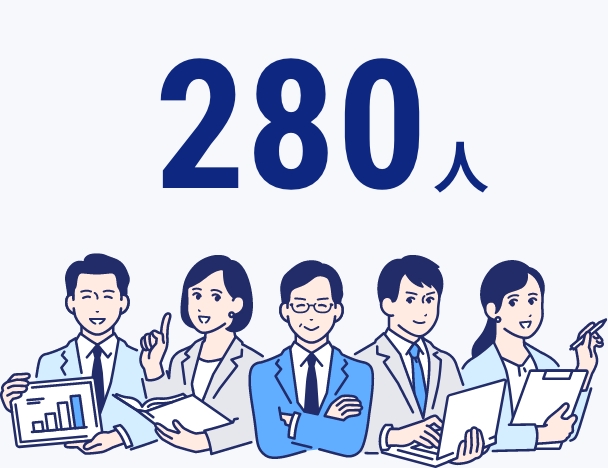 280人