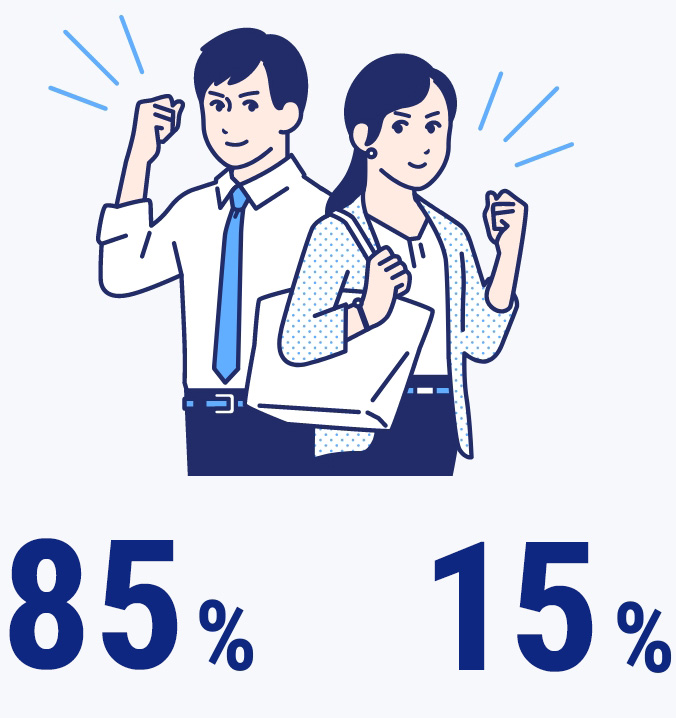 85% 15%