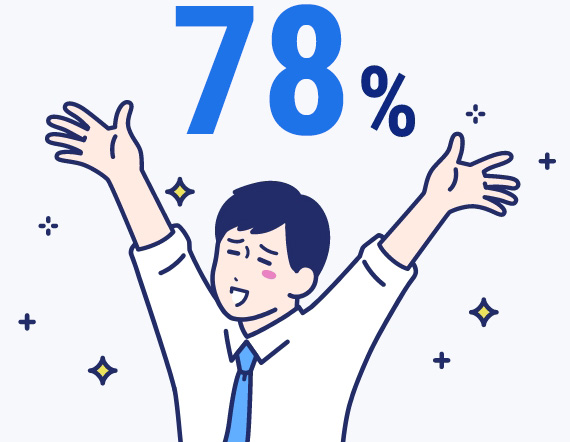 78%