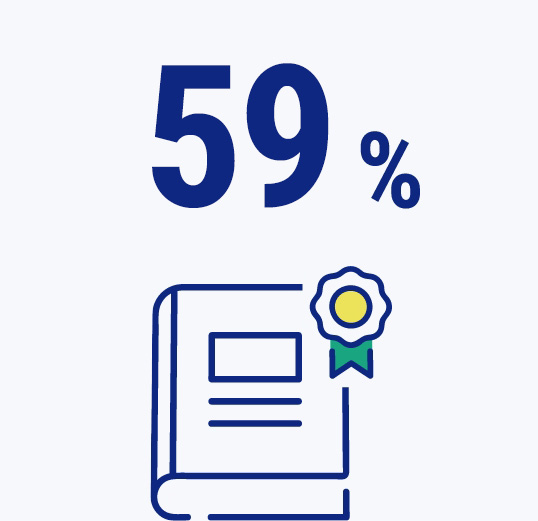 59 %